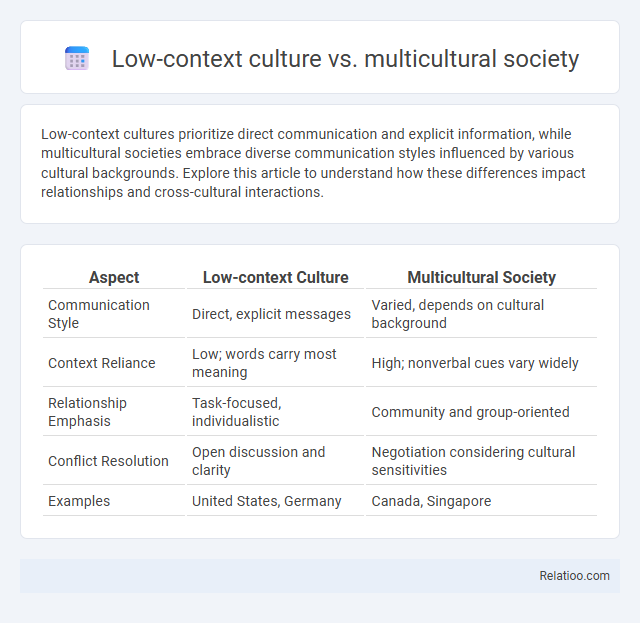 Low-context culture vs. multicultural society

Low-context cultures prioritize direct communication and explicit information, while multicultural societies embrace diverse communication styles influenced by various cultural backgrounds. Explore this article to understand how these differences impact relationships and cross-cultural interactions.

| Aspect | Low-context Culture | Multicultural Society |
|---|---|---|
| Communication Style | Direct, explicit messages | Varied, depends on cultural background |
| Context Reliance | Low; words carry most meaning | High; nonverbal cues vary widely |
| Relationship Emphasis | Task-focused, individualistic | Community and group-oriented |
| Conflict Resolution | Open discussion and clarity | Negotiation considering cultural sensitivities |
| Examples | United States, Germany | Canada, Singapore |

Relatioo.com