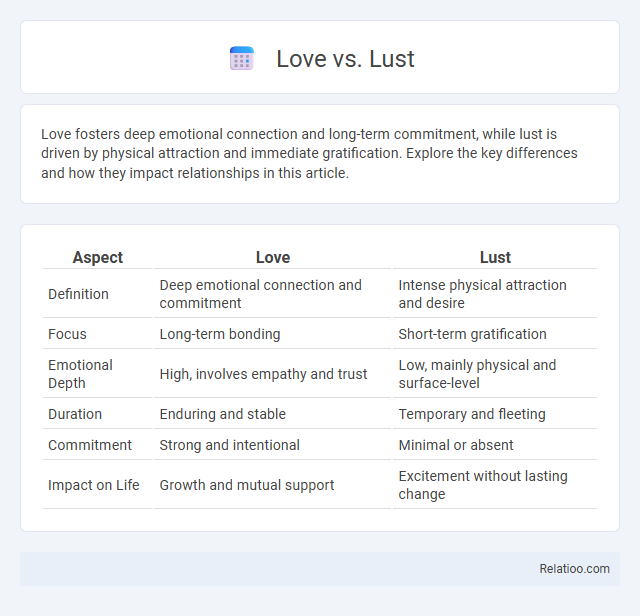 Love vs. Lust

Love fosters deep emotional connection and long-term commitment, while lust is driven by physical attraction and immediate gratification. Explore the key differences and how they impact relationships in this article.

| Aspect | Love | Lust |
|---|---|---|
| Definition | Deep emotional connection and commitment | Intense physical attraction and desire |
| Focus | Long-term bonding | Short-term gratification |
| Emotional Depth | High, involves empathy and trust | Low, mainly physical and surface-level |
| Duration | Enduring and stable | Temporary and fleeting |
| Commitment | Strong and intentional | Minimal or absent |
| Impact on Life | Growth and mutual support | Excitement without lasting change |

Relatioo.com