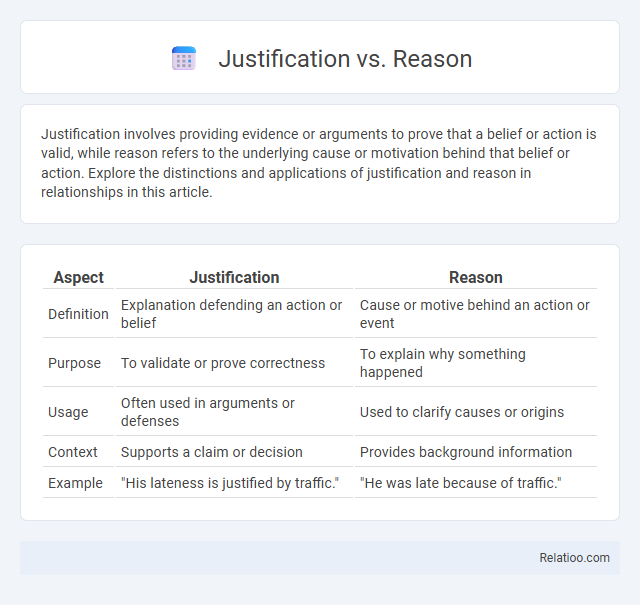 Justification vs. Reason

Justification involves providing evidence or arguments to prove that a belief or action is valid, while reason refers to the underlying cause or motivation behind that belief or action. Explore the distinctions and applications of justification and reason in relationships in this article.

| Aspect | Justification | Reason |
|---|---|---|
| Definition | Explanation defending an action or belief | Cause or motive behind an action or event |
| Purpose | To validate or prove correctness | To explain why something happened |
| Usage | Often used in arguments or defenses | Used to clarify causes or origins |
| Context | Supports a claim or decision | Provides background information |
| Example | "His lateness is justified by traffic." | "He was late because of traffic." |

Relatioo.com