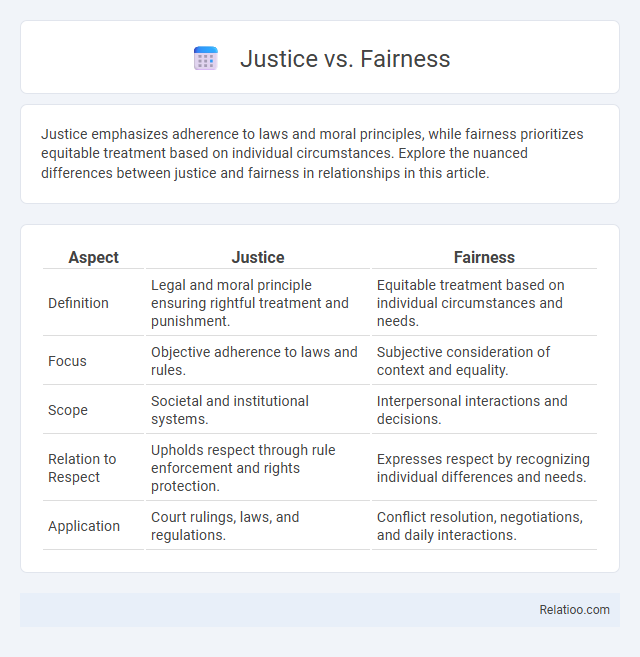 Justice vs. Fairness

Justice emphasizes adherence to laws and moral principles, while fairness prioritizes equitable treatment based on individual circumstances. Explore the nuanced differences between justice and fairness in relationships in this article.

| Aspect | Justice | Fairness |
|---|---|---|
| Definition | Legal and moral principle ensuring rightful treatment and punishment. | Equitable treatment based on individual circumstances and needs. |
| Focus | Objective adherence to laws and rules. | Subjective consideration of context and equality. |
| Scope | Societal and institutional systems. | Interpersonal interactions and decisions. |
| Relation to Respect | Upholds respect through rule enforcement and rights protection. | Expresses respect by recognizing individual differences and needs. |
| Application | Court rulings, laws, and regulations. | Conflict resolution, negotiations, and daily interactions. |

Relatioo.com