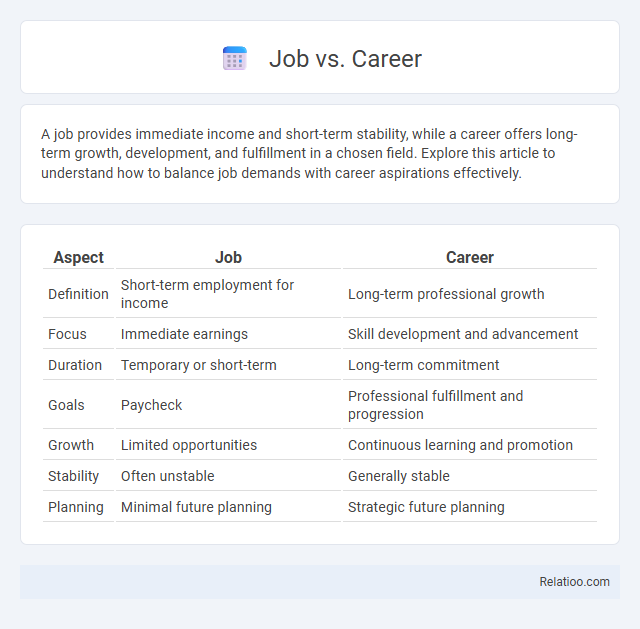 Job vs. Career

A job provides immediate income and short-term stability, while a career offers long-term growth, development, and fulfillment in a chosen field. Explore this article to understand how to balance job demands with career aspirations effectively.

| Aspect | Job | Career |
|---|---|---|
| Definition | Short-term employment for income | Long-term professional growth |
| Focus | Immediate earnings | Skill development and advancement |
| Duration | Temporary or short-term | Long-term commitment |
| Goals | Paycheck | Professional fulfillment and progression |
| Growth | Limited opportunities | Continuous learning and promotion |
| Stability | Often unstable | Generally stable |
| Planning | Minimal future planning | Strategic future planning |

Relatioo.com