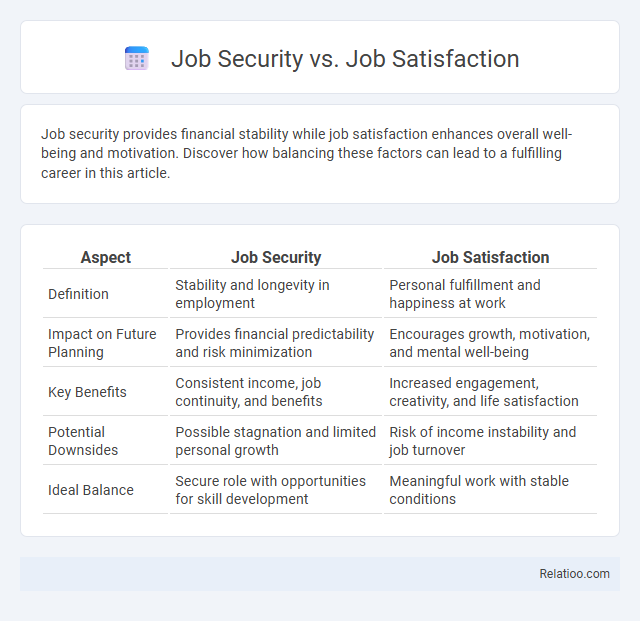 Job Security vs. Job Satisfaction

Job security provides financial stability while job satisfaction enhances overall well-being and motivation. Discover how balancing these factors can lead to a fulfilling career in this article.

| Aspect | Job Security | Job Satisfaction |
|---|---|---|
| Definition | Stability and longevity in employment | Personal fulfillment and happiness at work |
| Impact on Future Planning | Provides financial predictability and risk minimization | Encourages growth, motivation, and mental well-being |
| Key Benefits | Consistent income, job continuity, and benefits | Increased engagement, creativity, and life satisfaction |
| Potential Downsides | Possible stagnation and limited personal growth | Risk of income instability and job turnover |
| Ideal Balance | Secure role with opportunities for skill development | Meaningful work with stable conditions |

Relatioo.com