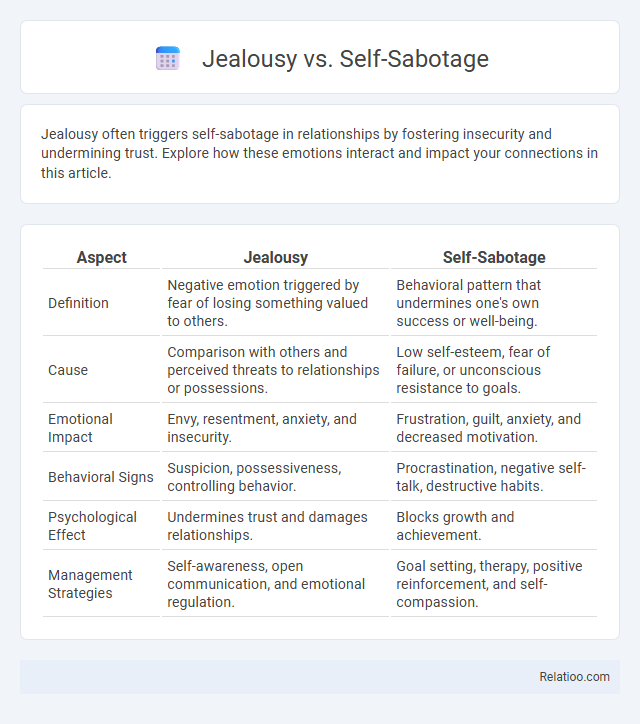 Jealousy vs. Self-Sabotage

Jealousy often triggers self-sabotage in relationships by fostering insecurity and undermining trust. Explore how these emotions interact and impact your connections in this article.

| Aspect | Jealousy | Self-Sabotage |
|---|---|---|
| Definition | Negative emotion triggered by fear of losing something valued to others. | Behavioral pattern that undermines one's own success or well-being. |
| Cause | Comparison with others and perceived threats to relationships or possessions. | Low self-esteem, fear of failure, or unconscious resistance to goals. |
| Emotional Impact | Envy, resentment, anxiety, and insecurity. | Frustration, guilt, anxiety, and decreased motivation. |
| Behavioral Signs | Suspicion, possessiveness, controlling behavior. | Procrastination, negative self-talk, destructive habits. |
| Psychological Effect | Undermines trust and damages relationships. | Blocks growth and achievement. |
| Management Strategies | Self-awareness, open communication, and emotional regulation. | Goal setting, therapy, positive reinforcement, and self-compassion. |

Relatioo.com