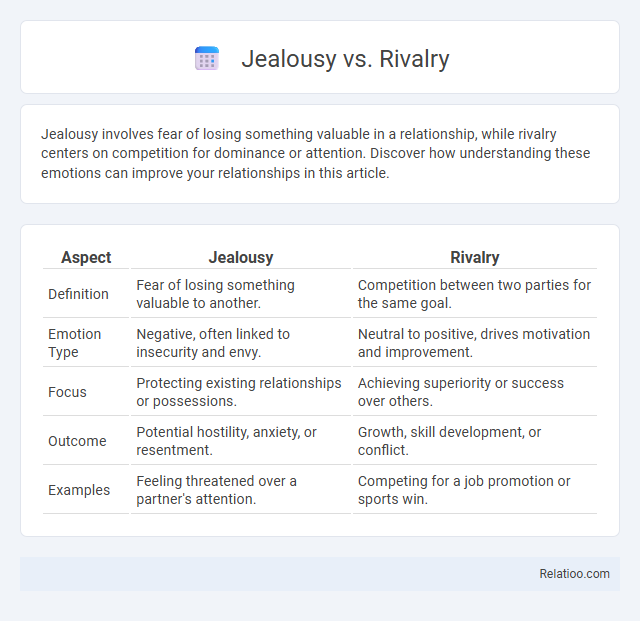 Jealousy vs. Rivalry

Jealousy involves fear of losing something valuable in a relationship, while rivalry centers on competition for dominance or attention. Discover how understanding these emotions can improve your relationships in this article.

| Aspect | Jealousy | Rivalry |
|---|---|---|
| Definition | Fear of losing something valuable to another. | Competition between two parties for the same goal. |
| Emotion Type | Negative, often linked to insecurity and envy. | Neutral to positive, drives motivation and improvement. |
| Focus | Protecting existing relationships or possessions. | Achieving superiority or success over others. |
| Outcome | Potential hostility, anxiety, or resentment. | Growth, skill development, or conflict. |
| Examples | Feeling threatened over a partner's attention. | Competing for a job promotion or sports win. |

Relatioo.com