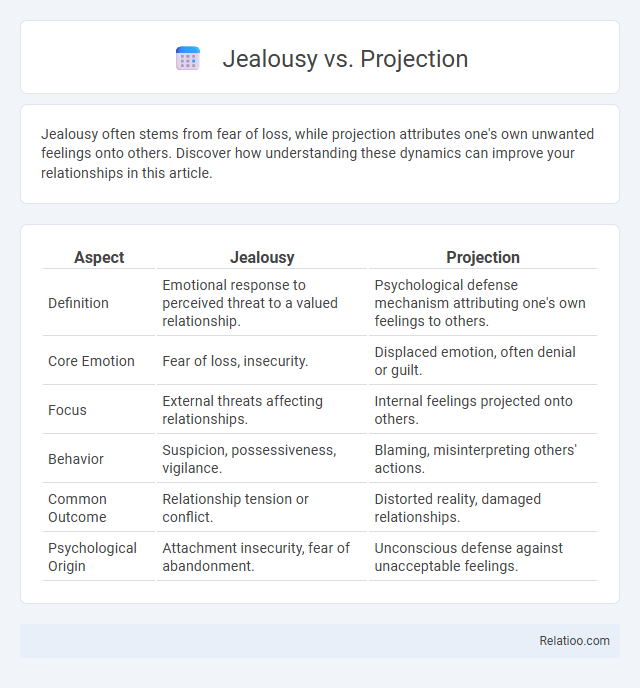 Jealousy vs. Projection

Jealousy often stems from fear of loss, while projection attributes one's own unwanted feelings onto others. Discover how understanding these dynamics can improve your relationships in this article.

| Aspect | Jealousy | Projection |
|---|---|---|
| Definition | Emotional response to perceived threat to a valued relationship. | Psychological defense mechanism attributing one's own feelings to others. |
| Core Emotion | Fear of loss, insecurity. | Displaced emotion, often denial or guilt. |
| Focus | External threats affecting relationships. | Internal feelings projected onto others. |
| Behavior | Suspicion, possessiveness, vigilance. | Blaming, misinterpreting others' actions. |
| Common Outcome | Relationship tension or conflict. | Distorted reality, damaged relationships. |
| Psychological Origin | Attachment insecurity, fear of abandonment. | Unconscious defense against unacceptable feelings. |

Relatioo.com