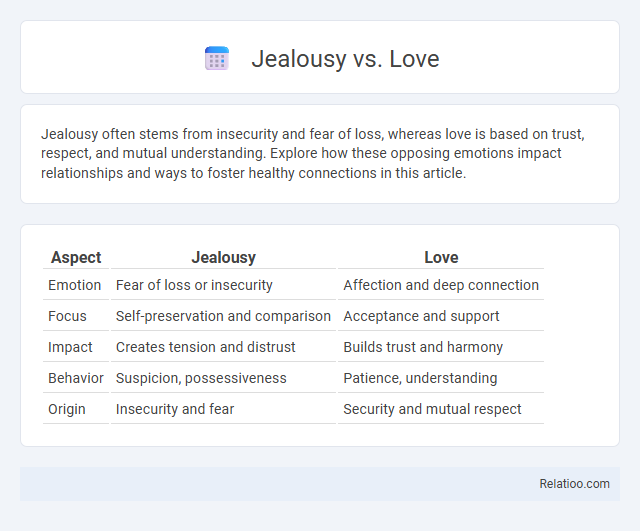 Jealousy vs. Love

Jealousy often stems from insecurity and fear of loss, whereas love is based on trust, respect, and mutual understanding. Explore how these opposing emotions impact relationships and ways to foster healthy connections in this article.

| Aspect | Jealousy | Love |
|---|---|---|
| Emotion | Fear of loss or insecurity | Affection and deep connection |
| Focus | Self-preservation and comparison | Acceptance and support |
| Impact | Creates tension and distrust | Builds trust and harmony |
| Behavior | Suspicion, possessiveness | Patience, understanding |
| Origin | Insecurity and fear | Security and mutual respect |

Relatioo.com