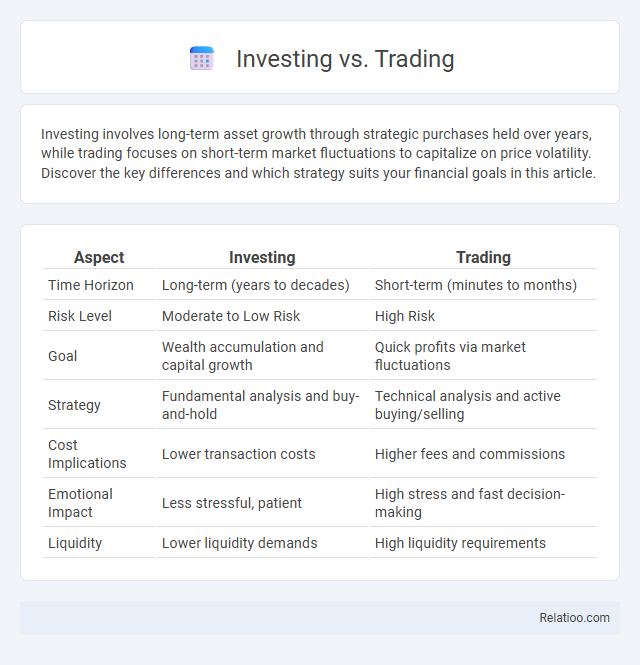 Investing vs. Trading

Investing involves long-term asset growth through strategic purchases held over years, while trading focuses on short-term market fluctuations to capitalize on price volatility. Discover the key differences and which strategy suits your financial goals in this article.

| Aspect | Investing | Trading |
|---|---|---|
| Time Horizon | Long-term (years to decades) | Short-term (minutes to months) |
| Risk Level | Moderate to Low Risk | High Risk |
| Goal | Wealth accumulation and capital growth | Quick profits via market fluctuations |
| Strategy | Fundamental analysis and buy-and-hold | Technical analysis and active buying/selling |
| Cost Implications | Lower transaction costs | Higher fees and commissions |
| Emotional Impact | Less stressful, patient | High stress and fast decision-making |
| Liquidity | Lower liquidity demands | High liquidity requirements |

Relatioo.com