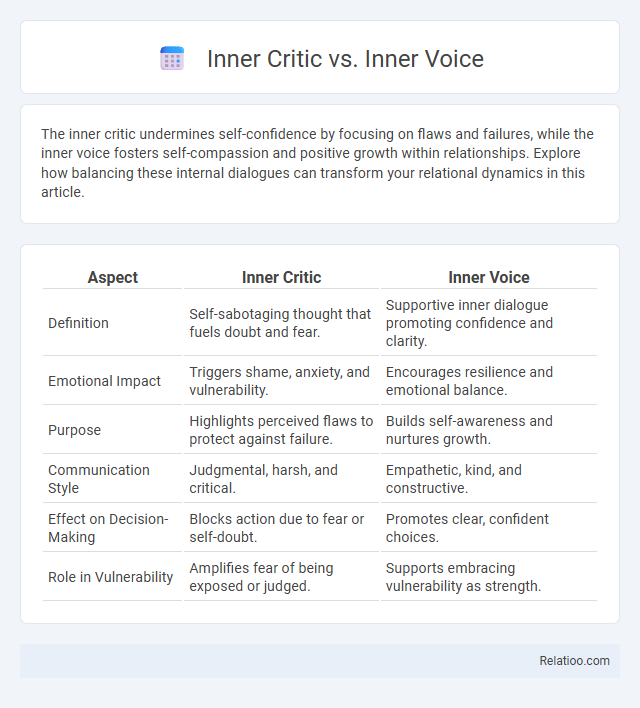 Inner Critic vs. Inner Voice

The inner critic undermines self-confidence by focusing on flaws and failures, while the inner voice fosters self-compassion and positive growth within relationships. Explore how balancing these internal dialogues can transform your relational dynamics in this article.

| Aspect | Inner Critic | Inner Voice |
|---|---|---|
| Definition | Self-sabotaging thought that fuels doubt and fear. | Supportive inner dialogue promoting confidence and clarity. |
| Emotional Impact | Triggers shame, anxiety, and vulnerability. | Encourages resilience and emotional balance. |
| Purpose | Highlights perceived flaws to protect against failure. | Builds self-awareness and nurtures growth. |
| Communication Style | Judgmental, harsh, and critical. | Empathetic, kind, and constructive. |
| Effect on Decision-Making | Blocks action due to fear or self-doubt. | Promotes clear, confident choices. |
| Role in Vulnerability | Amplifies fear of being exposed or judged. | Supports embracing vulnerability as strength. |

Relatioo.com