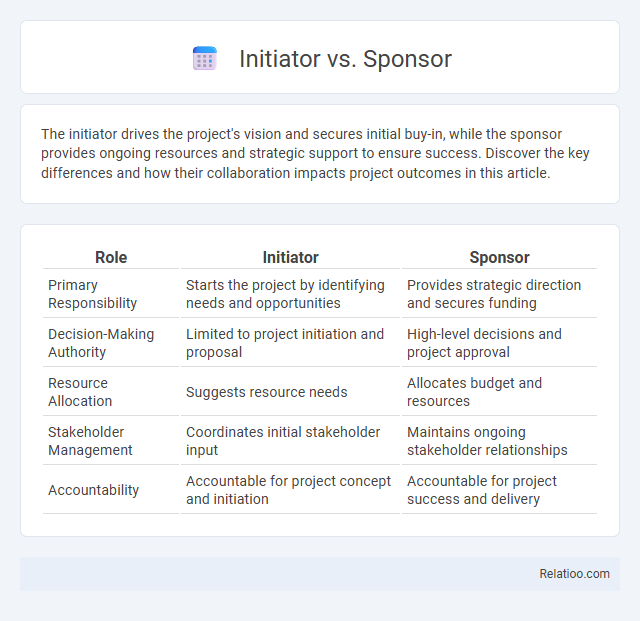 Initiator vs. Sponsor

The initiator drives the project's vision and secures initial buy-in, while the sponsor provides ongoing resources and strategic support to ensure success. Discover the key differences and how their collaboration impacts project outcomes in this article.

| Role | Initiator | Sponsor |
|---|---|---|
| Primary Responsibility | Starts the project by identifying needs and opportunities | Provides strategic direction and secures funding |
| Decision-Making Authority | Limited to project initiation and proposal | High-level decisions and project approval |
| Resource Allocation | Suggests resource needs | Allocates budget and resources |
| Stakeholder Management | Coordinates initial stakeholder input | Maintains ongoing stakeholder relationships |
| Accountability | Accountable for project concept and initiation | Accountable for project success and delivery |

Relatioo.com