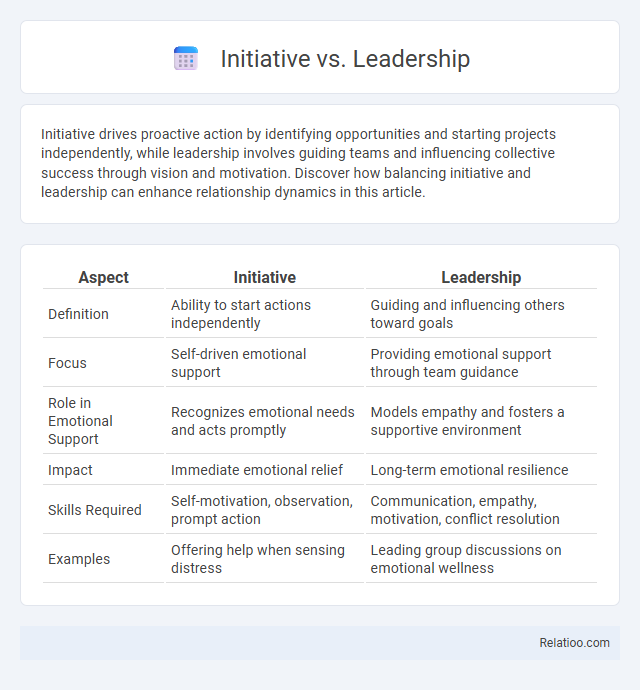 Initiative vs. Leadership

Initiative drives proactive action by identifying opportunities and starting projects independently, while leadership involves guiding teams and influencing collective success through vision and motivation. Discover how balancing initiative and leadership can enhance relationship dynamics in this article.

| Aspect | Initiative | Leadership |
|---|---|---|
| Definition | Ability to start actions independently | Guiding and influencing others toward goals |
| Focus | Self-driven emotional support | Providing emotional support through team guidance |
| Role in Emotional Support | Recognizes emotional needs and acts promptly | Models empathy and fosters a supportive environment |
| Impact | Immediate emotional relief | Long-term emotional resilience |
| Skills Required | Self-motivation, observation, prompt action | Communication, empathy, motivation, conflict resolution |
| Examples | Offering help when sensing distress | Leading group discussions on emotional wellness |

Relatioo.com