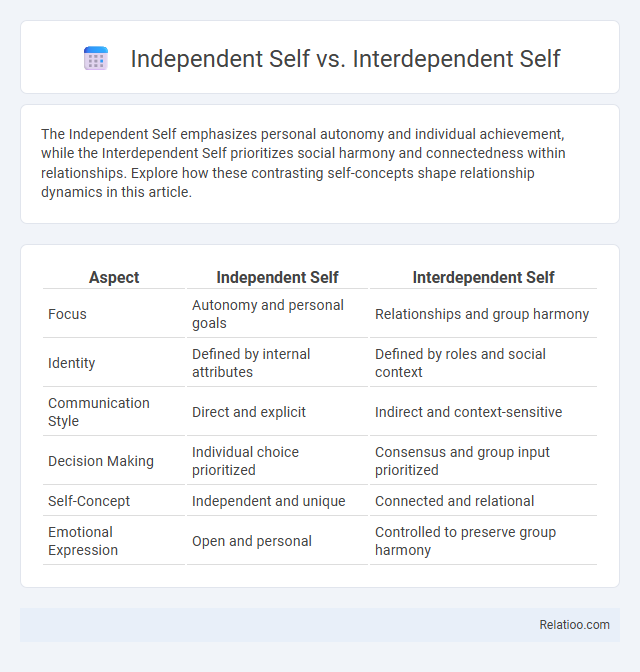 Independent Self vs. Interdependent Self

The Independent Self emphasizes personal autonomy and individual achievement, while the Interdependent Self prioritizes social harmony and connectedness within relationships. Explore how these contrasting self-concepts shape relationship dynamics in this article.

| Aspect | Independent Self | Interdependent Self |
|---|---|---|
| Focus | Autonomy and personal goals | Relationships and group harmony |
| Identity | Defined by internal attributes | Defined by roles and social context |
| Communication Style | Direct and explicit | Indirect and context-sensitive |
| Decision Making | Individual choice prioritized | Consensus and group input prioritized |
| Self-Concept | Independent and unique | Connected and relational |
| Emotional Expression | Open and personal | Controlled to preserve group harmony |

Relatioo.com