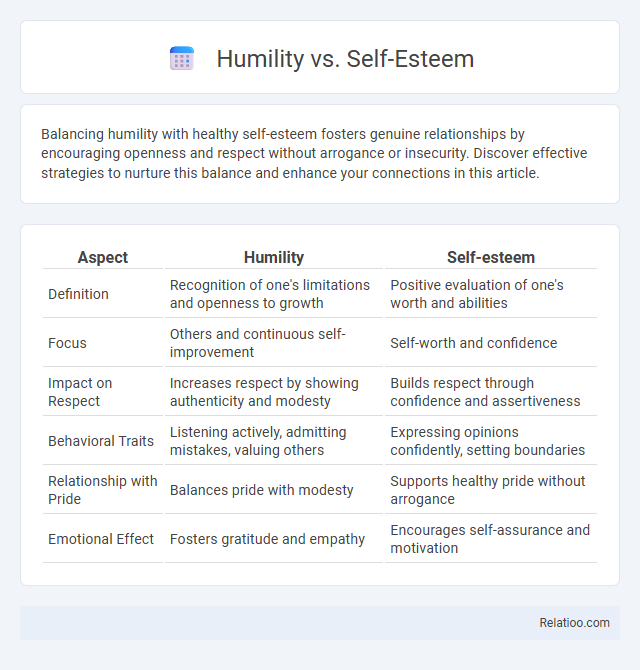 Humility vs. Self-Esteem

Balancing humility with healthy self-esteem fosters genuine relationships by encouraging openness and respect without arrogance or insecurity. Discover effective strategies to nurture this balance and enhance your connections in this article.

| Aspect | Humility | Self-esteem |
|---|---|---|
| Definition | Recognition of one's limitations and openness to growth | Positive evaluation of one's worth and abilities |
| Focus | Others and continuous self-improvement | Self-worth and confidence |
| Impact on Respect | Increases respect by showing authenticity and modesty | Builds respect through confidence and assertiveness |
| Behavioral Traits | Listening actively, admitting mistakes, valuing others | Expressing opinions confidently, setting boundaries |
| Relationship with Pride | Balances pride with modesty | Supports healthy pride without arrogance |
| Emotional Effect | Fosters gratitude and empathy | Encourages self-assurance and motivation |

Relatioo.com