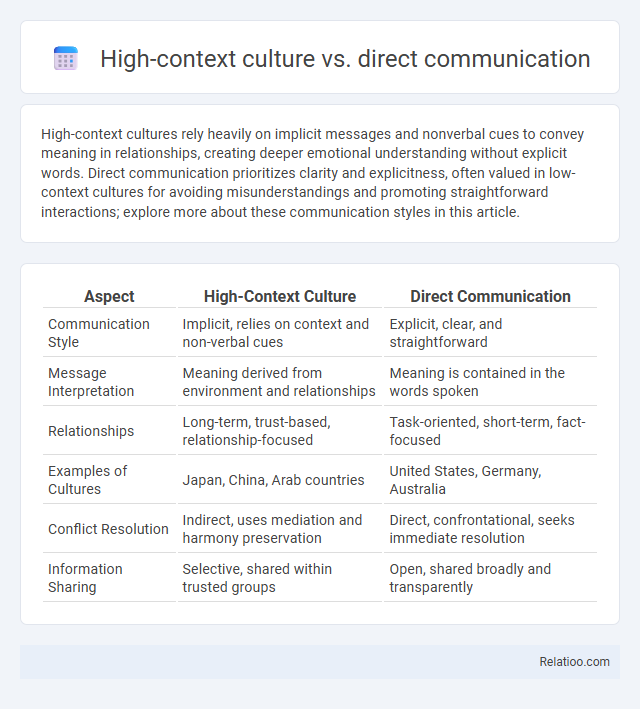 High-context culture vs. direct communication

High-context cultures rely heavily on implicit messages and nonverbal cues to convey meaning in relationships, creating deeper emotional understanding without explicit words. Direct communication prioritizes clarity and explicitness, often valued in low-context cultures for avoiding misunderstandings and promoting straightforward interactions; explore more about these communication styles in this article.

| Aspect | High-Context Culture | Direct Communication |
|---|---|---|
| Communication Style | Implicit, relies on context and non-verbal cues | Explicit, clear, and straightforward |
| Message Interpretation | Meaning derived from environment and relationships | Meaning is contained in the words spoken |
| Relationships | Long-term, trust-based, relationship-focused | Task-oriented, short-term, fact-focused |
| Examples of Cultures | Japan, China, Arab countries | United States, Germany, Australia |
| Conflict Resolution | Indirect, uses mediation and harmony preservation | Direct, confrontational, seeks immediate resolution |
| Information Sharing | Selective, shared within trusted groups | Open, shared broadly and transparently |

Relatioo.com