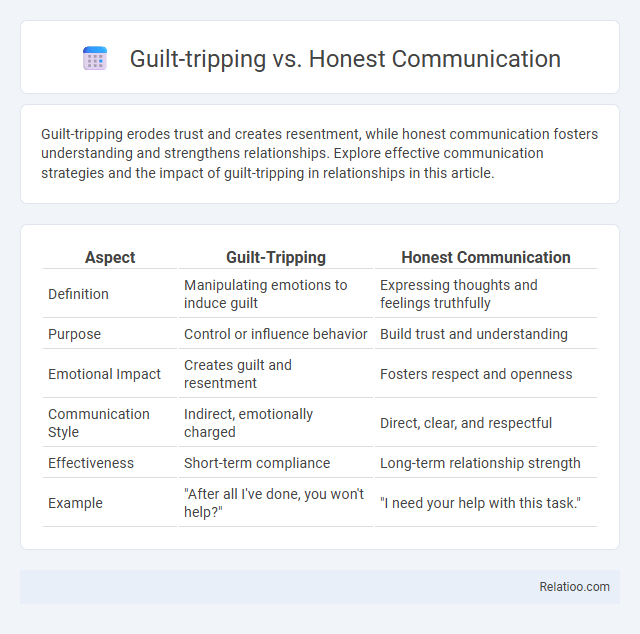 Guilt-tripping vs. Honest Communication

Guilt-tripping erodes trust and creates resentment, while honest communication fosters understanding and strengthens relationships. Explore effective communication strategies and the impact of guilt-tripping in relationships in this article.

| Aspect | Guilt-Tripping | Honest Communication |
|---|---|---|
| Definition | Manipulating emotions to induce guilt | Expressing thoughts and feelings truthfully |
| Purpose | Control or influence behavior | Build trust and understanding |
| Emotional Impact | Creates guilt and resentment | Fosters respect and openness |
| Communication Style | Indirect, emotionally charged | Direct, clear, and respectful |
| Effectiveness | Short-term compliance | Long-term relationship strength |
| Example | "After all I've done, you won't help?" | "I need your help with this task." |

Relatioo.com