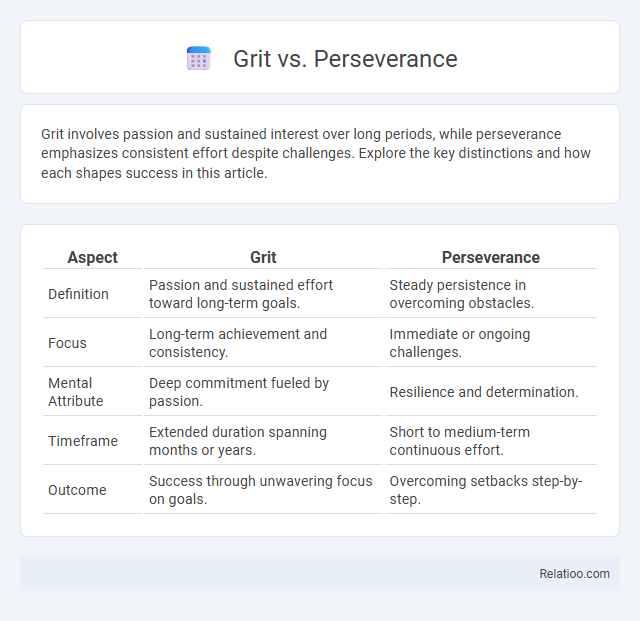 Grit vs. Perseverance

Grit involves passion and sustained interest over long periods, while perseverance emphasizes consistent effort despite challenges. Explore the key distinctions and how each shapes success in this article.

| Aspect | Grit | Perseverance |
|---|---|---|
| Definition | Passion and sustained effort toward long-term goals. | Steady persistence in overcoming obstacles. |
| Focus | Long-term achievement and consistency. | Immediate or ongoing challenges. |
| Mental Attribute | Deep commitment fueled by passion. | Resilience and determination. |
| Timeframe | Extended duration spanning months or years. | Short to medium-term continuous effort. |
| Outcome | Success through unwavering focus on goals. | Overcoming setbacks step-by-step. |

Relatioo.com