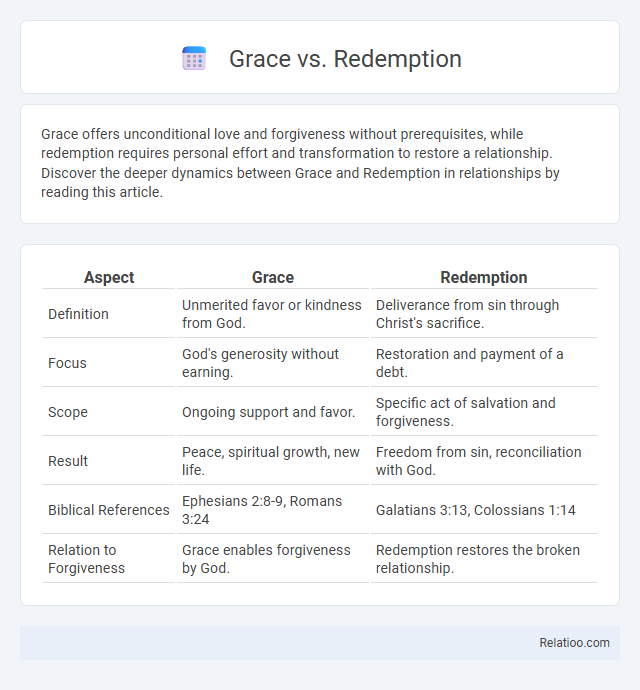 Grace vs. Redemption

Grace offers unconditional love and forgiveness without prerequisites, while redemption requires personal effort and transformation to restore a relationship. Discover the deeper dynamics between Grace and Redemption in relationships by reading this article.

| Aspect | Grace | Redemption |
|---|---|---|
| Definition | Unmerited favor or kindness from God. | Deliverance from sin through Christ's sacrifice. |
| Focus | God's generosity without earning. | Restoration and payment of a debt. |
| Scope | Ongoing support and favor. | Specific act of salvation and forgiveness. |
| Result | Peace, spiritual growth, new life. | Freedom from sin, reconciliation with God. |
| Biblical References | Ephesians 2:8-9, Romans 3:24 | Galatians 3:13, Colossians 1:14 |
| Relation to Forgiveness | Grace enables forgiveness by God. | Redemption restores the broken relationship. |

Relatioo.com