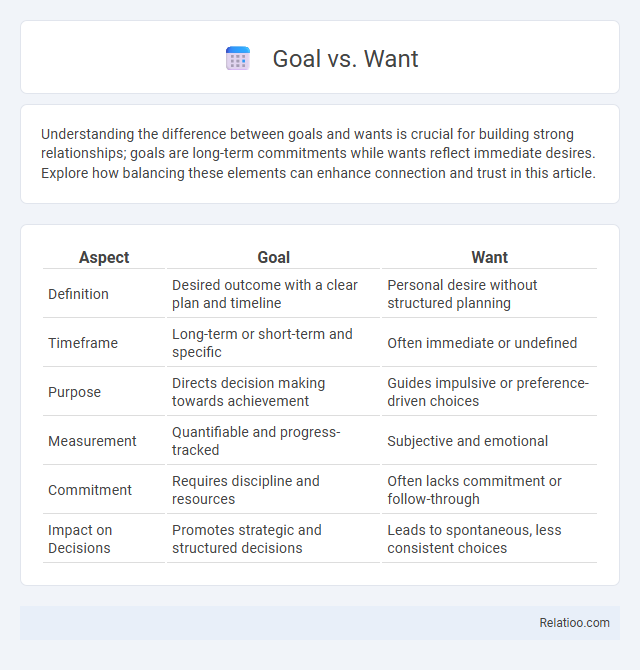 Goal vs. Want

Understanding the difference between goals and wants is crucial for building strong relationships; goals are long-term commitments while wants reflect immediate desires. Explore how balancing these elements can enhance connection and trust in this article.

| Aspect | Goal | Want |
|---|---|---|
| Definition | Desired outcome with a clear plan and timeline | Personal desire without structured planning |
| Timeframe | Long-term or short-term and specific | Often immediate or undefined |
| Purpose | Directs decision making towards achievement | Guides impulsive or preference-driven choices |
| Measurement | Quantifiable and progress-tracked | Subjective and emotional |
| Commitment | Requires discipline and resources | Often lacks commitment or follow-through |
| Impact on Decisions | Promotes strategic and structured decisions | Leads to spontaneous, less consistent choices |

Relatioo.com