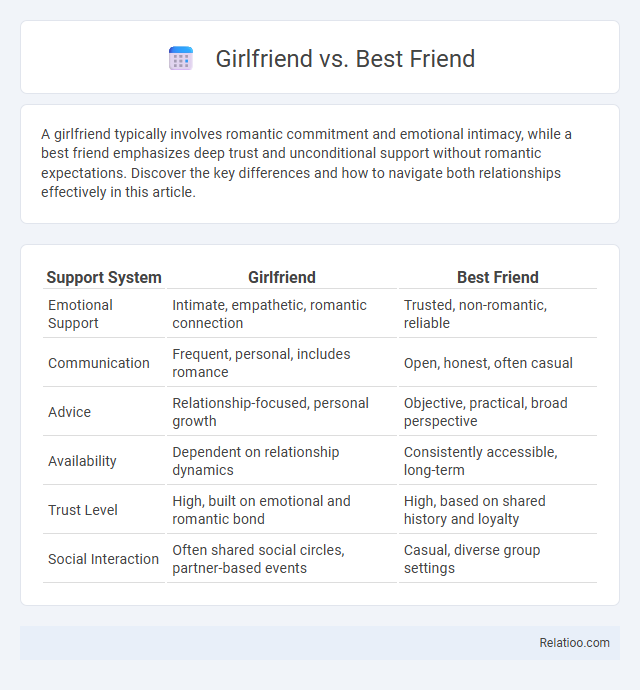 Girlfriend vs. Best Friend

A girlfriend typically involves romantic commitment and emotional intimacy, while a best friend emphasizes deep trust and unconditional support without romantic expectations. Discover the key differences and how to navigate both relationships effectively in this article.

| Support System | Girlfriend | Best Friend |
|---|---|---|
| Emotional Support | Intimate, empathetic, romantic connection | Trusted, non-romantic, reliable |
| Communication | Frequent, personal, includes romance | Open, honest, often casual |
| Advice | Relationship-focused, personal growth | Objective, practical, broad perspective |
| Availability | Dependent on relationship dynamics | Consistently accessible, long-term |
| Trust Level | High, built on emotional and romantic bond | High, based on shared history and loyalty |
| Social Interaction | Often shared social circles, partner-based events | Casual, diverse group settings |

Relatioo.com