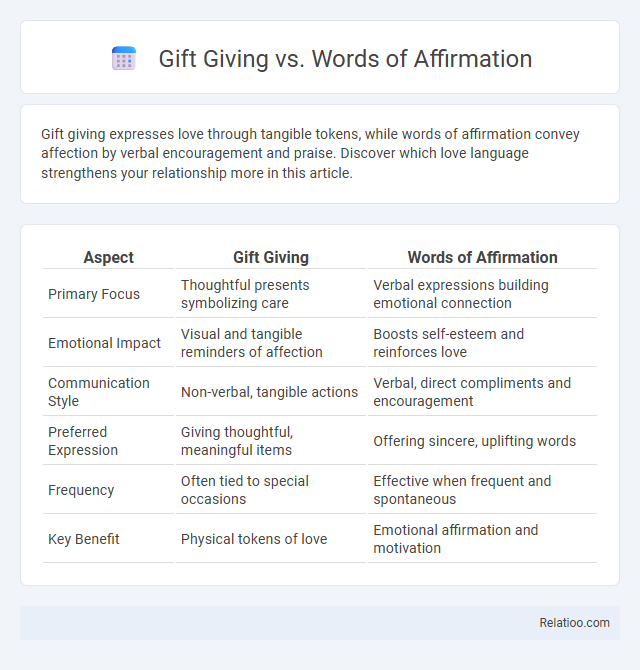 Gift Giving vs. Words of Affirmation

Gift giving expresses love through tangible tokens, while words of affirmation convey affection by verbal encouragement and praise. Discover which love language strengthens your relationship more in this article.

| Aspect | Gift Giving | Words of Affirmation |
|---|---|---|
| Primary Focus | Thoughtful presents symbolizing care | Verbal expressions building emotional connection |
| Emotional Impact | Visual and tangible reminders of affection | Boosts self-esteem and reinforces love |
| Communication Style | Non-verbal, tangible actions | Verbal, direct compliments and encouragement |
| Preferred Expression | Giving thoughtful, meaningful items | Offering sincere, uplifting words |
| Frequency | Often tied to special occasions | Effective when frequent and spontaneous |
| Key Benefit | Physical tokens of love | Emotional affirmation and motivation |

Relatioo.com