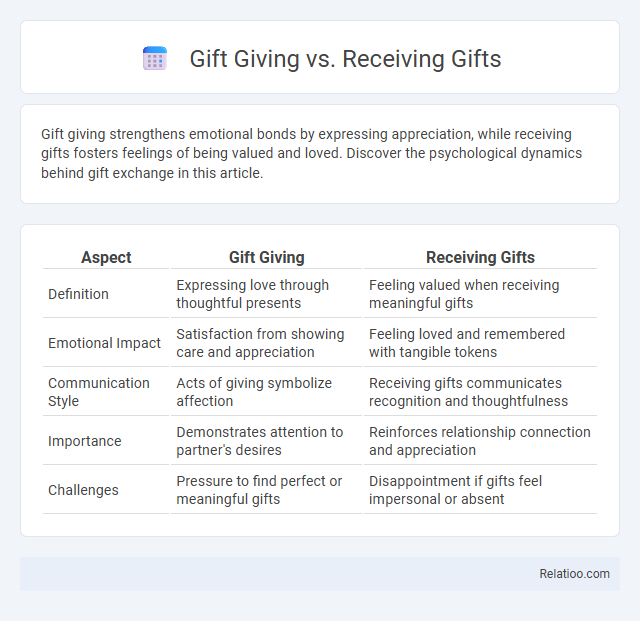 Gift Giving vs. Receiving Gifts

Gift giving strengthens emotional bonds by expressing appreciation, while receiving gifts fosters feelings of being valued and loved. Discover the psychological dynamics behind gift exchange in this article.

| Aspect | Gift Giving | Receiving Gifts |
|---|---|---|
| Definition | Expressing love through thoughtful presents | Feeling valued when receiving meaningful gifts |
| Emotional Impact | Satisfaction from showing care and appreciation | Feeling loved and remembered with tangible tokens |
| Communication Style | Acts of giving symbolize affection | Receiving gifts communicates recognition and thoughtfulness |
| Importance | Demonstrates attention to partner's desires | Reinforces relationship connection and appreciation |
| Challenges | Pressure to find perfect or meaningful gifts | Disappointment if gifts feel impersonal or absent |

Relatioo.com