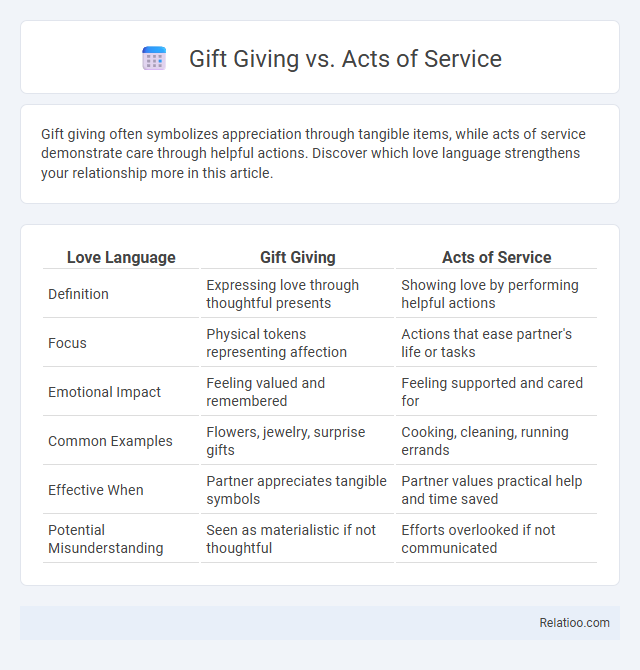 Gift Giving vs. Acts of Service

Gift giving often symbolizes appreciation through tangible items, while acts of service demonstrate care through helpful actions. Discover which love language strengthens your relationship more in this article.

| Love Language | Gift Giving | Acts of Service |
|---|---|---|
| Definition | Expressing love through thoughtful presents | Showing love by performing helpful actions |
| Focus | Physical tokens representing affection | Actions that ease partner's life or tasks |
| Emotional Impact | Feeling valued and remembered | Feeling supported and cared for |
| Common Examples | Flowers, jewelry, surprise gifts | Cooking, cleaning, running errands |
| Effective When | Partner appreciates tangible symbols | Partner values practical help and time saved |
| Potential Misunderstanding | Seen as materialistic if not thoughtful | Efforts overlooked if not communicated |

Relatioo.com