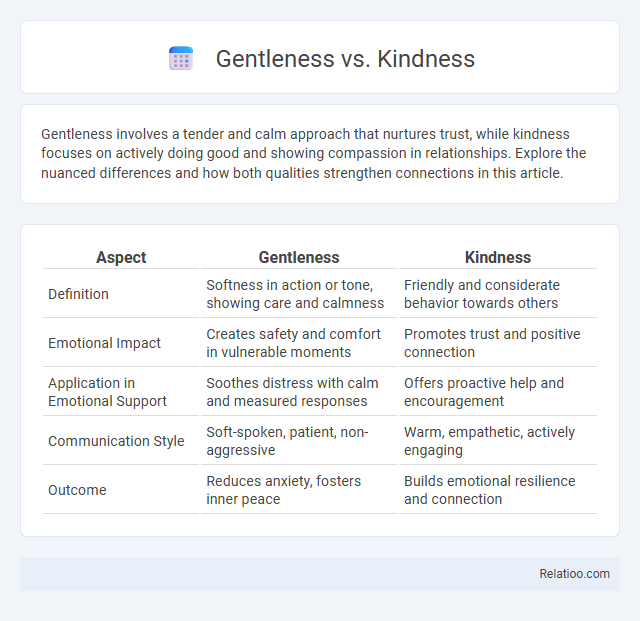 Gentleness vs. Kindness

Gentleness involves a tender and calm approach that nurtures trust, while kindness focuses on actively doing good and showing compassion in relationships. Explore the nuanced differences and how both qualities strengthen connections in this article.

| Aspect | Gentleness | Kindness |
|---|---|---|
| Definition | Softness in action or tone, showing care and calmness | Friendly and considerate behavior towards others |
| Emotional Impact | Creates safety and comfort in vulnerable moments | Promotes trust and positive connection |
| Application in Emotional Support | Soothes distress with calm and measured responses | Offers proactive help and encouragement |
| Communication Style | Soft-spoken, patient, non-aggressive | Warm, empathetic, actively engaging |
| Outcome | Reduces anxiety, fosters inner peace | Builds emotional resilience and connection |

Relatioo.com