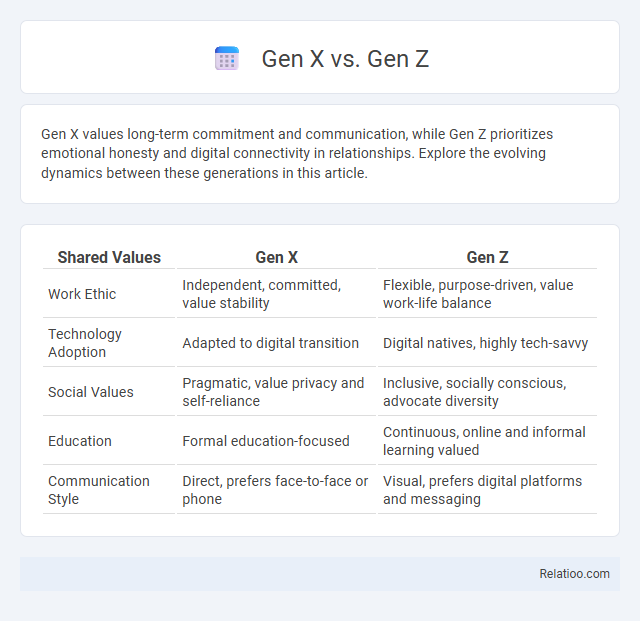 Gen X vs. Gen Z

Gen X values long-term commitment and communication, while Gen Z prioritizes emotional honesty and digital connectivity in relationships. Explore the evolving dynamics between these generations in this article.

| Shared Values | Gen X | Gen Z |
|---|---|---|
| Work Ethic | Independent, committed, value stability | Flexible, purpose-driven, value work-life balance |
| Technology Adoption | Adapted to digital transition | Digital natives, highly tech-savvy |
| Social Values | Pragmatic, value privacy and self-reliance | Inclusive, socially conscious, advocate diversity |
| Education | Formal education-focused | Continuous, online and informal learning valued |
| Communication Style | Direct, prefers face-to-face or phone | Visual, prefers digital platforms and messaging |

Relatioo.com