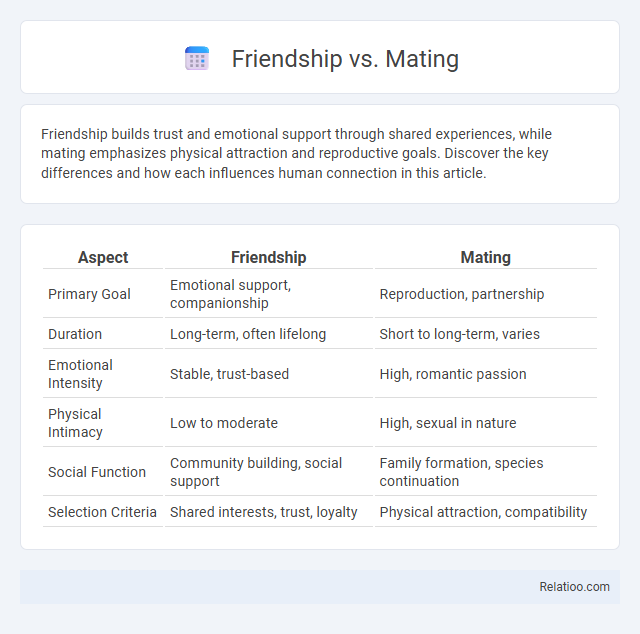 Friendship vs. Mating

Friendship builds trust and emotional support through shared experiences, while mating emphasizes physical attraction and reproductive goals. Discover the key differences and how each influences human connection in this article.

| Aspect | Friendship | Mating |
|---|---|---|
| Primary Goal | Emotional support, companionship | Reproduction, partnership |
| Duration | Long-term, often lifelong | Short to long-term, varies |
| Emotional Intensity | Stable, trust-based | High, romantic passion |
| Physical Intimacy | Low to moderate | High, sexual in nature |
| Social Function | Community building, social support | Family formation, species continuation |
| Selection Criteria | Shared interests, trust, loyalty | Physical attraction, compatibility |

Relatioo.com