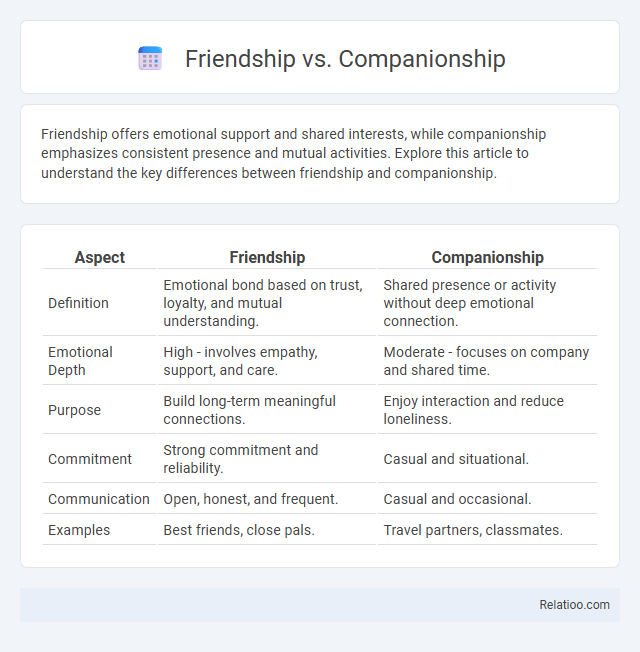 Friendship vs. Companionship

Friendship offers emotional support and shared interests, while companionship emphasizes consistent presence and mutual activities. Explore this article to understand the key differences between friendship and companionship.

| Aspect | Friendship | Companionship |
|---|---|---|
| Definition | Emotional bond based on trust, loyalty, and mutual understanding. | Shared presence or activity without deep emotional connection. |
| Emotional Depth | High - involves empathy, support, and care. | Moderate - focuses on company and shared time. |
| Purpose | Build long-term meaningful connections. | Enjoy interaction and reduce loneliness. |
| Commitment | Strong commitment and reliability. | Casual and situational. |
| Communication | Open, honest, and frequent. | Casual and occasional. |
| Examples | Best friends, close pals. | Travel partners, classmates. |

Relatioo.com