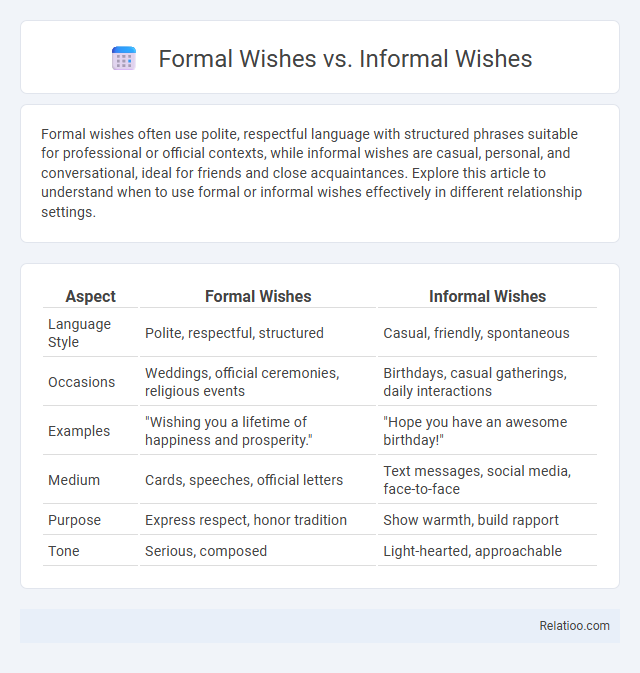 Formal Wishes vs. Informal Wishes

Formal wishes often use polite, respectful language with structured phrases suitable for professional or official contexts, while informal wishes are casual, personal, and conversational, ideal for friends and close acquaintances. Explore this article to understand when to use formal or informal wishes effectively in different relationship settings.

| Aspect | Formal Wishes | Informal Wishes |
|---|---|---|
| Language Style | Polite, respectful, structured | Casual, friendly, spontaneous |
| Occasions | Weddings, official ceremonies, religious events | Birthdays, casual gatherings, daily interactions |
| Examples | "Wishing you a lifetime of happiness and prosperity." | "Hope you have an awesome birthday!" |
| Medium | Cards, speeches, official letters | Text messages, social media, face-to-face |
| Purpose | Express respect, honor tradition | Show warmth, build rapport |
| Tone | Serious, composed | Light-hearted, approachable |

Relatioo.com