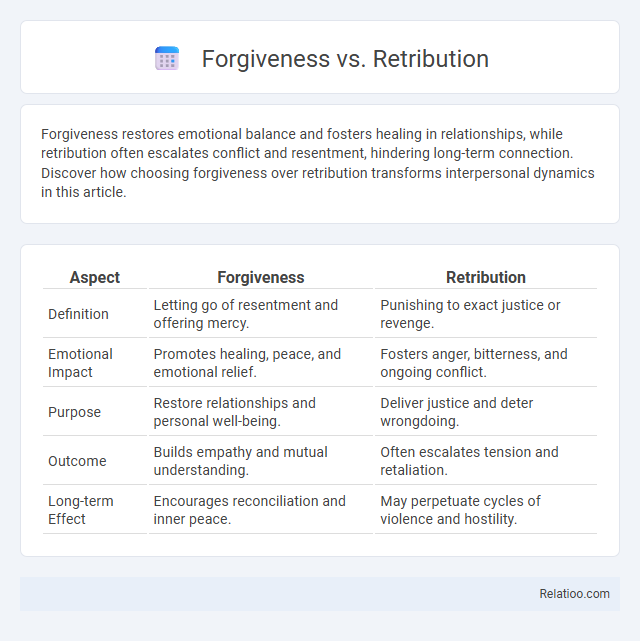 Forgiveness vs. Retribution

Forgiveness restores emotional balance and fosters healing in relationships, while retribution often escalates conflict and resentment, hindering long-term connection. Discover how choosing forgiveness over retribution transforms interpersonal dynamics in this article.

| Aspect | Forgiveness | Retribution |
|---|---|---|
| Definition | Letting go of resentment and offering mercy. | Punishing to exact justice or revenge. |
| Emotional Impact | Promotes healing, peace, and emotional relief. | Fosters anger, bitterness, and ongoing conflict. |
| Purpose | Restore relationships and personal well-being. | Deliver justice and deter wrongdoing. |
| Outcome | Builds empathy and mutual understanding. | Often escalates tension and retaliation. |
| Long-term Effect | Encourages reconciliation and inner peace. | May perpetuate cycles of violence and hostility. |

Relatioo.com