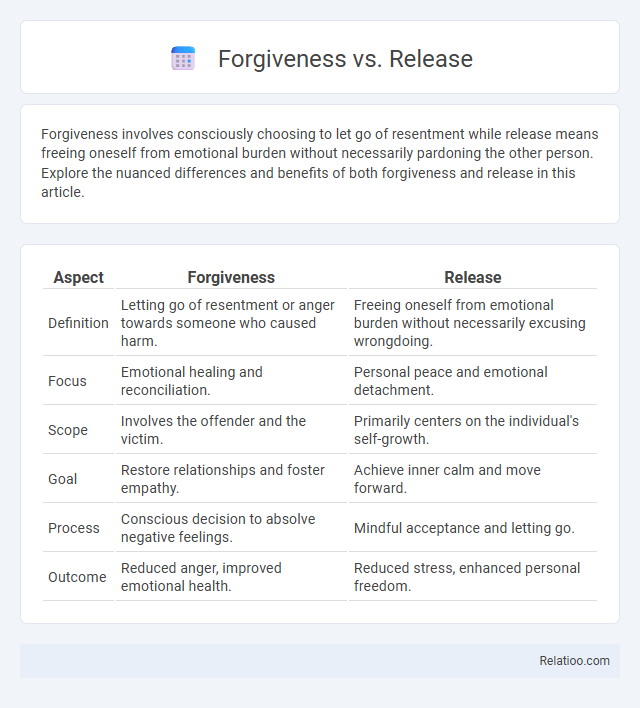 Forgiveness vs. Release

Forgiveness involves consciously choosing to let go of resentment while release means freeing oneself from emotional burden without necessarily pardoning the other person. Explore the nuanced differences and benefits of both forgiveness and release in this article.

| Aspect | Forgiveness | Release |
|---|---|---|
| Definition | Letting go of resentment or anger towards someone who caused harm. | Freeing oneself from emotional burden without necessarily excusing wrongdoing. |
| Focus | Emotional healing and reconciliation. | Personal peace and emotional detachment. |
| Scope | Involves the offender and the victim. | Primarily centers on the individual's self-growth. |
| Goal | Restore relationships and foster empathy. | Achieve inner calm and move forward. |
| Process | Conscious decision to absolve negative feelings. | Mindful acceptance and letting go. |
| Outcome | Reduced anger, improved emotional health. | Reduced stress, enhanced personal freedom. |

Relatioo.com