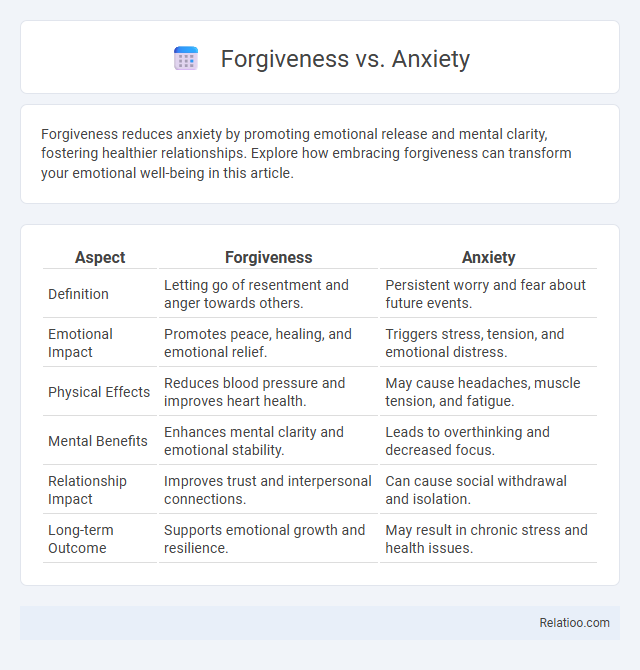 Forgiveness vs. Anxiety

Forgiveness reduces anxiety by promoting emotional release and mental clarity, fostering healthier relationships. Explore how embracing forgiveness can transform your emotional well-being in this article.

| Aspect | Forgiveness | Anxiety |
|---|---|---|
| Definition | Letting go of resentment and anger towards others. | Persistent worry and fear about future events. |
| Emotional Impact | Promotes peace, healing, and emotional relief. | Triggers stress, tension, and emotional distress. |
| Physical Effects | Reduces blood pressure and improves heart health. | May cause headaches, muscle tension, and fatigue. |
| Mental Benefits | Enhances mental clarity and emotional stability. | Leads to overthinking and decreased focus. |
| Relationship Impact | Improves trust and interpersonal connections. | Can cause social withdrawal and isolation. |
| Long-term Outcome | Supports emotional growth and resilience. | May result in chronic stress and health issues. |

Relatioo.com