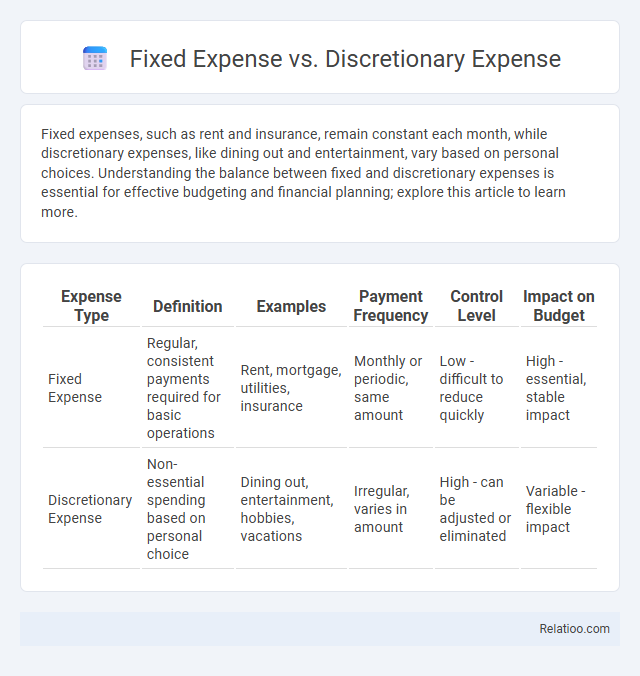 Fixed Expense vs. Discretionary Expense

Fixed expenses, such as rent and insurance, remain constant each month, while discretionary expenses, like dining out and entertainment, vary based on personal choices. Understanding the balance between fixed and discretionary expenses is essential for effective budgeting and financial planning; explore this article to learn more.

| Expense Type | Definition | Examples | Payment Frequency | Control Level | Impact on Budget |
|---|---|---|---|---|---|
| Fixed Expense | Regular, consistent payments required for basic operations | Rent, mortgage, utilities, insurance | Monthly or periodic, same amount | Low - difficult to reduce quickly | High - essential, stable impact |
| Discretionary Expense | Non-essential spending based on personal choice | Dining out, entertainment, hobbies, vacations | Irregular, varies in amount | High - can be adjusted or eliminated | Variable - flexible impact |

Relatioo.com