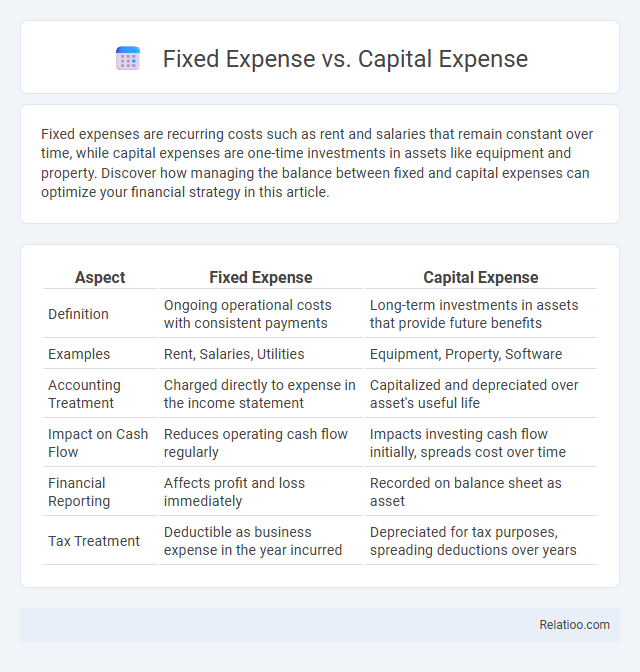 Fixed Expense vs. Capital Expense

Fixed expenses are recurring costs such as rent and salaries that remain constant over time, while capital expenses are one-time investments in assets like equipment and property. Discover how managing the balance between fixed and capital expenses can optimize your financial strategy in this article.

| Aspect | Fixed Expense | Capital Expense |
|---|---|---|
| Definition | Ongoing operational costs with consistent payments | Long-term investments in assets that provide future benefits |
| Examples | Rent, Salaries, Utilities | Equipment, Property, Software |
| Accounting Treatment | Charged directly to expense in the income statement | Capitalized and depreciated over asset's useful life |
| Impact on Cash Flow | Reduces operating cash flow regularly | Impacts investing cash flow initially, spreads cost over time |
| Financial Reporting | Affects profit and loss immediately | Recorded on balance sheet as asset |
| Tax Treatment | Deductible as business expense in the year incurred | Depreciated for tax purposes, spreading deductions over years |

Relatioo.com