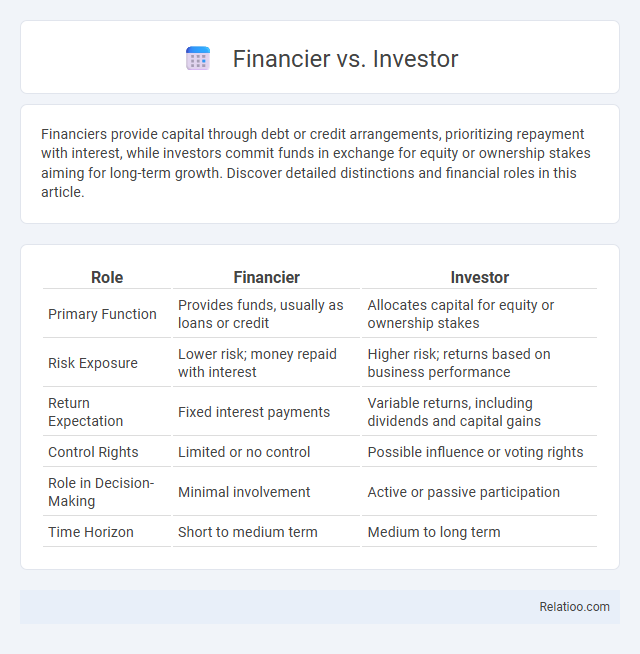 Financier vs. Investor

Financiers provide capital through debt or credit arrangements, prioritizing repayment with interest, while investors commit funds in exchange for equity or ownership stakes aiming for long-term growth. Discover detailed distinctions and financial roles in this article.

| Role | Financier | Investor |
|---|---|---|
| Primary Function | Provides funds, usually as loans or credit | Allocates capital for equity or ownership stakes |
| Risk Exposure | Lower risk; money repaid with interest | Higher risk; returns based on business performance |
| Return Expectation | Fixed interest payments | Variable returns, including dividends and capital gains |
| Control Rights | Limited or no control | Possible influence or voting rights |
| Role in Decision-Making | Minimal involvement | Active or passive participation |
| Time Horizon | Short to medium term | Medium to long term |

Relatioo.com