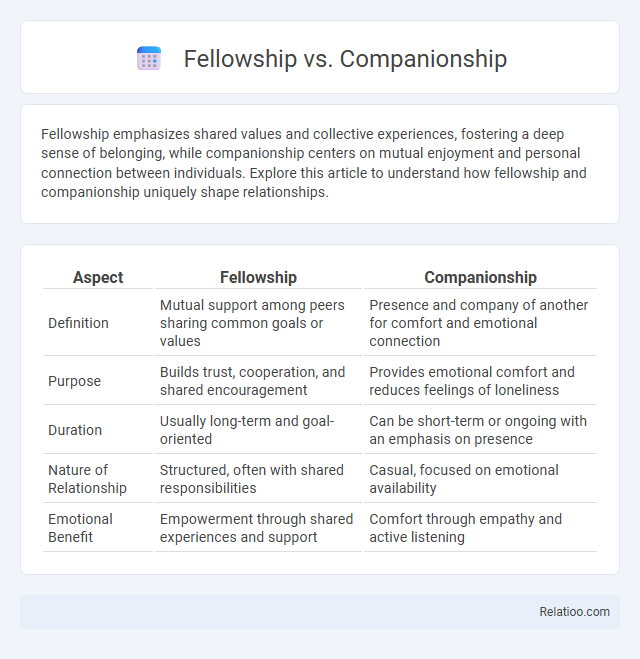 Fellowship vs. Companionship

Fellowship emphasizes shared values and collective experiences, fostering a deep sense of belonging, while companionship centers on mutual enjoyment and personal connection between individuals. Explore this article to understand how fellowship and companionship uniquely shape relationships.

| Aspect | Fellowship | Companionship |
|---|---|---|
| Definition | Mutual support among peers sharing common goals or values | Presence and company of another for comfort and emotional connection |
| Purpose | Builds trust, cooperation, and shared encouragement | Provides emotional comfort and reduces feelings of loneliness |
| Duration | Usually long-term and goal-oriented | Can be short-term or ongoing with an emphasis on presence |
| Nature of Relationship | Structured, often with shared responsibilities | Casual, focused on emotional availability |
| Emotional Benefit | Empowerment through shared experiences and support | Comfort through empathy and active listening |

Relatioo.com