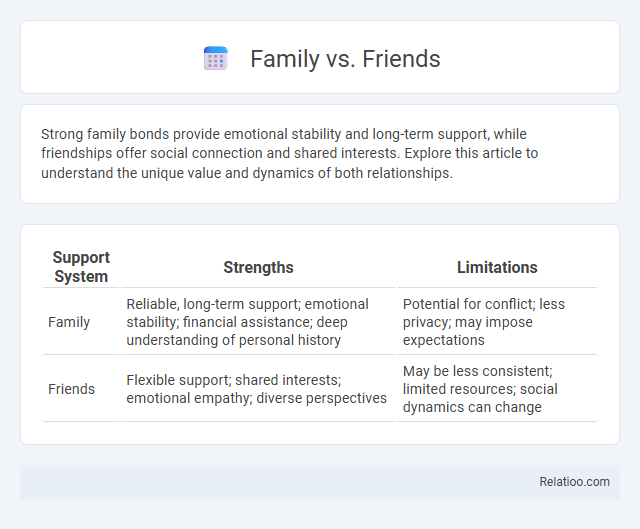 Family vs. Friends

Strong family bonds provide emotional stability and long-term support, while friendships offer social connection and shared interests. Explore this article to understand the unique value and dynamics of both relationships.

| Support System | Strengths | Limitations |
|---|---|---|
| Family | Reliable, long-term support; emotional stability; financial assistance; deep understanding of personal history | Potential for conflict; less privacy; may impose expectations |
| Friends | Flexible support; shared interests; emotional empathy; diverse perspectives | May be less consistent; limited resources; social dynamics can change |

Relatioo.com