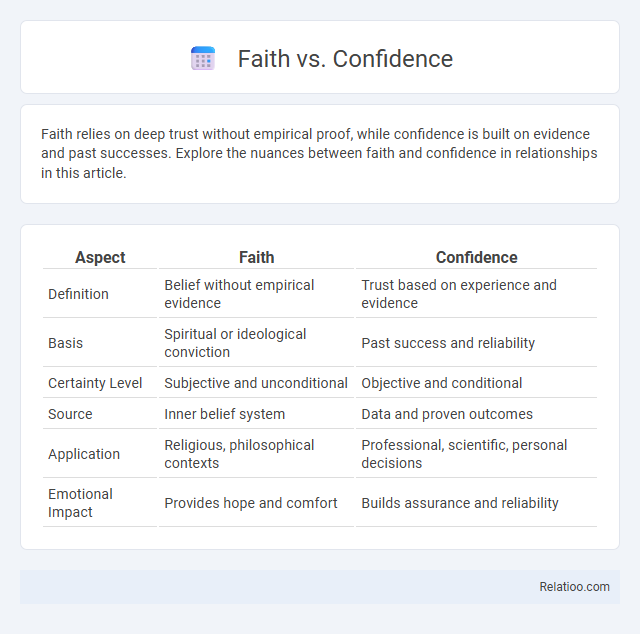 Faith vs. Confidence

Faith relies on deep trust without empirical proof, while confidence is built on evidence and past successes. Explore the nuances between faith and confidence in relationships in this article.

| Aspect | Faith | Confidence |
|---|---|---|
| Definition | Belief without empirical evidence | Trust based on experience and evidence |
| Basis | Spiritual or ideological conviction | Past success and reliability |
| Certainty Level | Subjective and unconditional | Objective and conditional |
| Source | Inner belief system | Data and proven outcomes |
| Application | Religious, philosophical contexts | Professional, scientific, personal decisions |
| Emotional Impact | Provides hope and comfort | Builds assurance and reliability |

Relatioo.com