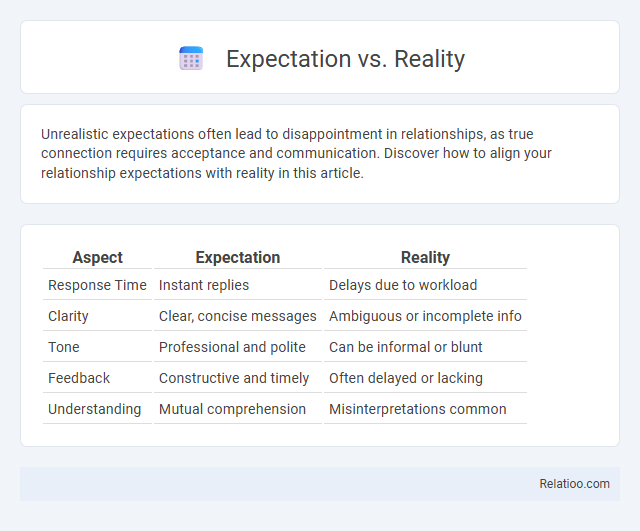 Expectation vs. Reality

Unrealistic expectations often lead to disappointment in relationships, as true connection requires acceptance and communication. Discover how to align your relationship expectations with reality in this article.

| Aspect | Expectation | Reality |
|---|---|---|
| Response Time | Instant replies | Delays due to workload |
| Clarity | Clear, concise messages | Ambiguous or incomplete info |
| Tone | Professional and polite | Can be informal or blunt |
| Feedback | Constructive and timely | Often delayed or lacking |
| Understanding | Mutual comprehension | Misinterpretations common |

Relatioo.com