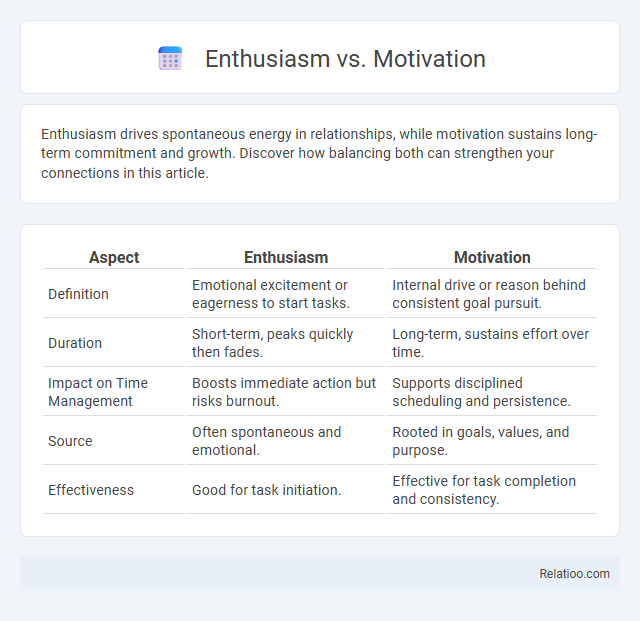 Enthusiasm vs. Motivation

Enthusiasm drives spontaneous energy in relationships, while motivation sustains long-term commitment and growth. Discover how balancing both can strengthen your connections in this article.

| Aspect | Enthusiasm | Motivation |
|---|---|---|
| Definition | Emotional excitement or eagerness to start tasks. | Internal drive or reason behind consistent goal pursuit. |
| Duration | Short-term, peaks quickly then fades. | Long-term, sustains effort over time. |
| Impact on Time Management | Boosts immediate action but risks burnout. | Supports disciplined scheduling and persistence. |
| Source | Often spontaneous and emotional. | Rooted in goals, values, and purpose. |
| Effectiveness | Good for task initiation. | Effective for task completion and consistency. |

Relatioo.com