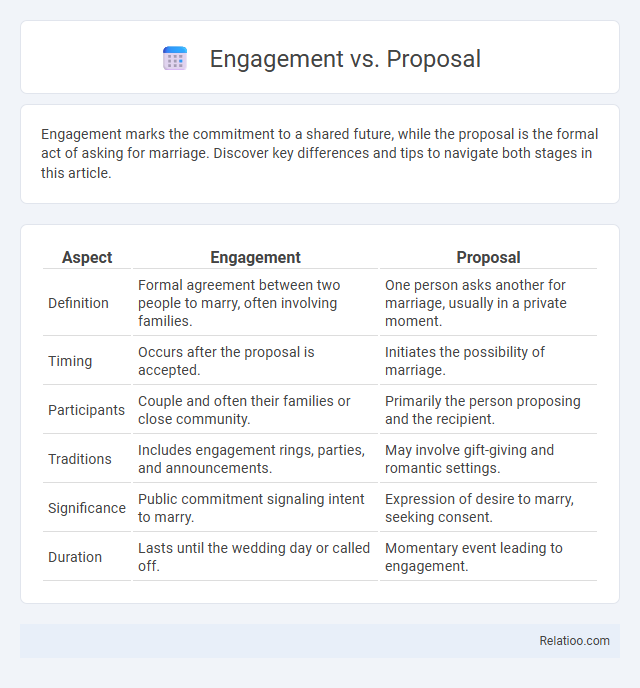 Engagement vs. Proposal

Engagement marks the commitment to a shared future, while the proposal is the formal act of asking for marriage. Discover key differences and tips to navigate both stages in this article.

| Aspect | Engagement | Proposal |
|---|---|---|
| Definition | Formal agreement between two people to marry, often involving families. | One person asks another for marriage, usually in a private moment. |
| Timing | Occurs after the proposal is accepted. | Initiates the possibility of marriage. |
| Participants | Couple and often their families or close community. | Primarily the person proposing and the recipient. |
| Traditions | Includes engagement rings, parties, and announcements. | May involve gift-giving and romantic settings. |
| Significance | Public commitment signaling intent to marry. | Expression of desire to marry, seeking consent. |
| Duration | Lasts until the wedding day or called off. | Momentary event leading to engagement. |

Relatioo.com