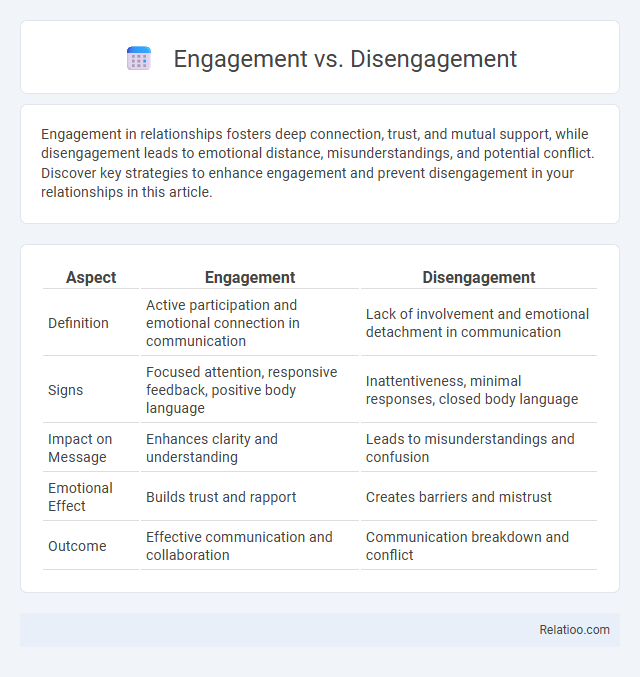 Engagement vs. Disengagement

Engagement in relationships fosters deep connection, trust, and mutual support, while disengagement leads to emotional distance, misunderstandings, and potential conflict. Discover key strategies to enhance engagement and prevent disengagement in your relationships in this article.

| Aspect | Engagement | Disengagement |
|---|---|---|
| Definition | Active participation and emotional connection in communication | Lack of involvement and emotional detachment in communication |
| Signs | Focused attention, responsive feedback, positive body language | Inattentiveness, minimal responses, closed body language |
| Impact on Message | Enhances clarity and understanding | Leads to misunderstandings and confusion |
| Emotional Effect | Builds trust and rapport | Creates barriers and mistrust |
| Outcome | Effective communication and collaboration | Communication breakdown and conflict |

Relatioo.com