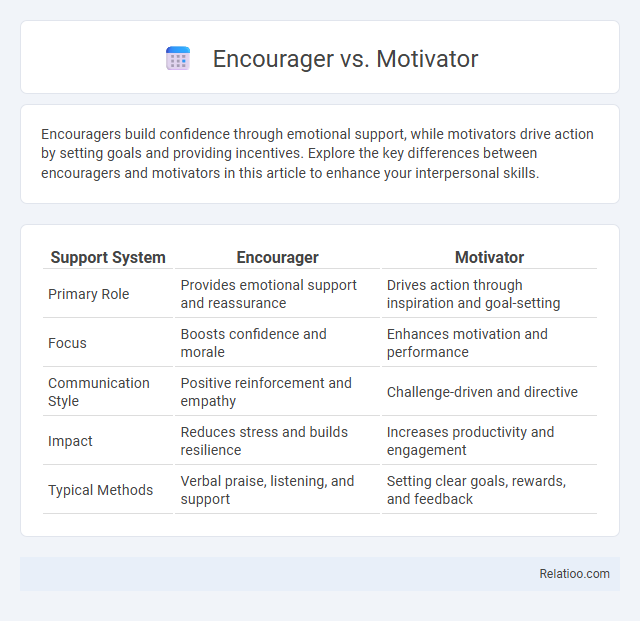 Encourager vs. Motivator

Encouragers build confidence through emotional support, while motivators drive action by setting goals and providing incentives. Explore the key differences between encouragers and motivators in this article to enhance your interpersonal skills.

| Support System | Encourager | Motivator |
|---|---|---|
| Primary Role | Provides emotional support and reassurance | Drives action through inspiration and goal-setting |
| Focus | Boosts confidence and morale | Enhances motivation and performance |
| Communication Style | Positive reinforcement and empathy | Challenge-driven and directive |
| Impact | Reduces stress and builds resilience | Increases productivity and engagement |
| Typical Methods | Verbal praise, listening, and support | Setting clear goals, rewards, and feedback |

Relatioo.com