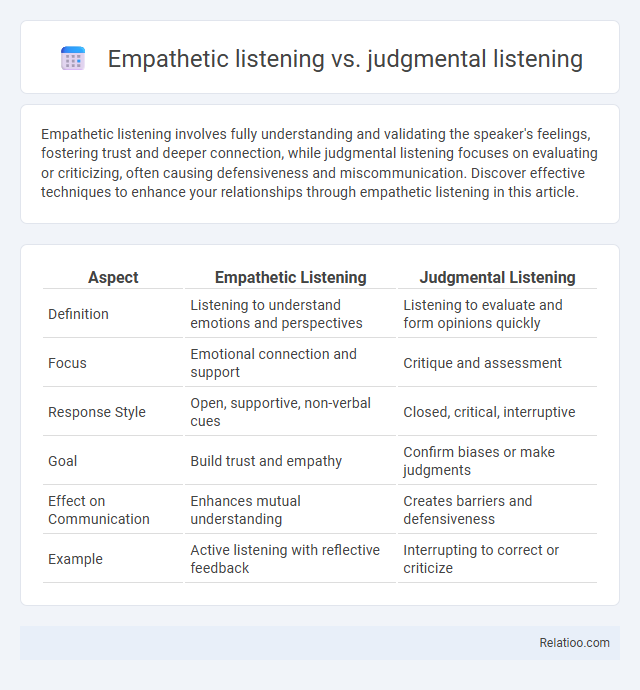 Empathetic listening vs. judgmental listening

Empathetic listening involves fully understanding and validating the speaker's feelings, fostering trust and deeper connection, while judgmental listening focuses on evaluating or criticizing, often causing defensiveness and miscommunication. Discover effective techniques to enhance your relationships through empathetic listening in this article.

| Aspect | Empathetic Listening | Judgmental Listening |
|---|---|---|
| Definition | Listening to understand emotions and perspectives | Listening to evaluate and form opinions quickly |
| Focus | Emotional connection and support | Critique and assessment |
| Response Style | Open, supportive, non-verbal cues | Closed, critical, interruptive |
| Goal | Build trust and empathy | Confirm biases or make judgments |
| Effect on Communication | Enhances mutual understanding | Creates barriers and defensiveness |
| Example | Active listening with reflective feedback | Interrupting to correct or criticize |

Relatioo.com