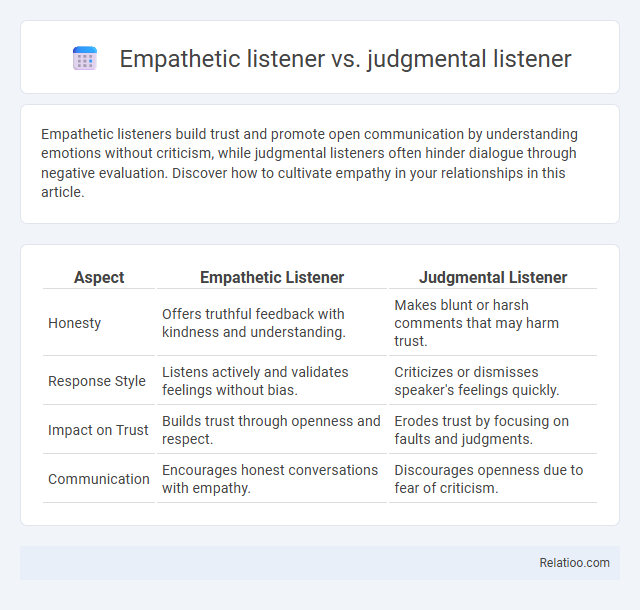 Empathetic listener vs. judgmental listener

Empathetic listeners build trust and promote open communication by understanding emotions without criticism, while judgmental listeners often hinder dialogue through negative evaluation. Discover how to cultivate empathy in your relationships in this article.

| Aspect | Empathetic Listener | Judgmental Listener |
|---|---|---|
| Honesty | Offers truthful feedback with kindness and understanding. | Makes blunt or harsh comments that may harm trust. |
| Response Style | Listens actively and validates feelings without bias. | Criticizes or dismisses speaker's feelings quickly. |
| Impact on Trust | Builds trust through openness and respect. | Erodes trust by focusing on faults and judgments. |
| Communication | Encourages honest conversations with empathy. | Discourages openness due to fear of criticism. |

Relatioo.com