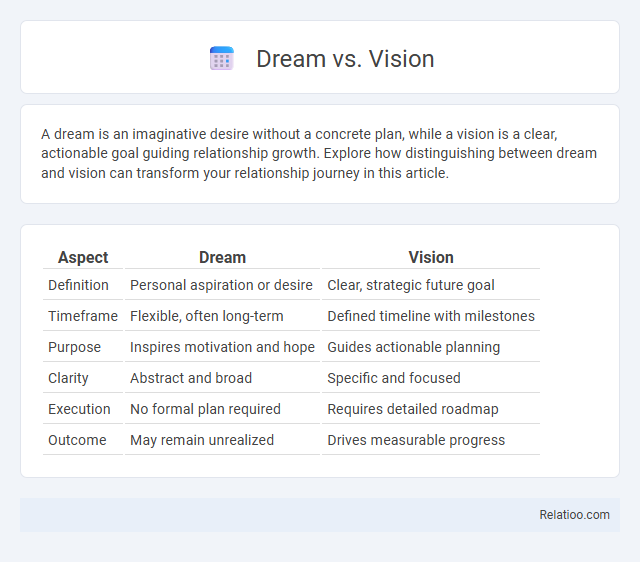 Dream vs. Vision

A dream is an imaginative desire without a concrete plan, while a vision is a clear, actionable goal guiding relationship growth. Explore how distinguishing between dream and vision can transform your relationship journey in this article.

| Aspect | Dream | Vision |
|---|---|---|
| Definition | Personal aspiration or desire | Clear, strategic future goal |
| Timeframe | Flexible, often long-term | Defined timeline with milestones |
| Purpose | Inspires motivation and hope | Guides actionable planning |
| Clarity | Abstract and broad | Specific and focused |
| Execution | No formal plan required | Requires detailed roadmap |
| Outcome | May remain unrealized | Drives measurable progress |

Relatioo.com