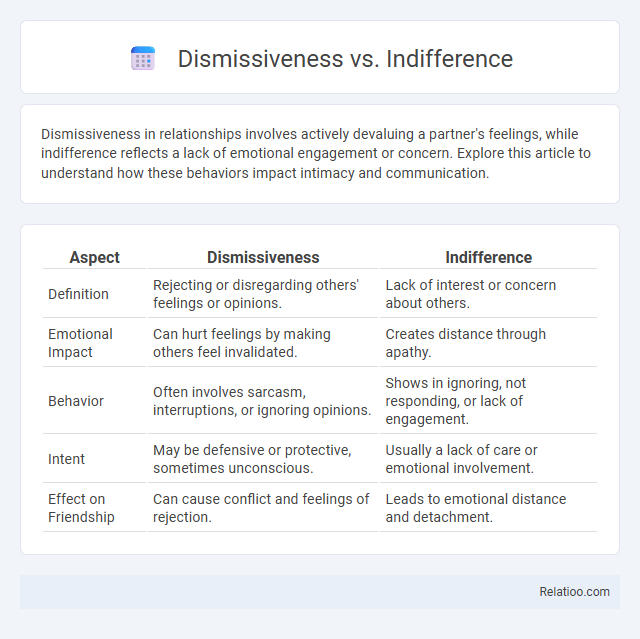 Dismissiveness vs. Indifference

Dismissiveness in relationships involves actively devaluing a partner's feelings, while indifference reflects a lack of emotional engagement or concern. Explore this article to understand how these behaviors impact intimacy and communication.

| Aspect | Dismissiveness | Indifference |
|---|---|---|
| Definition | Rejecting or disregarding others' feelings or opinions. | Lack of interest or concern about others. |
| Emotional Impact | Can hurt feelings by making others feel invalidated. | Creates distance through apathy. |
| Behavior | Often involves sarcasm, interruptions, or ignoring opinions. | Shows in ignoring, not responding, or lack of engagement. |
| Intent | May be defensive or protective, sometimes unconscious. | Usually a lack of care or emotional involvement. |
| Effect on Friendship | Can cause conflict and feelings of rejection. | Leads to emotional distance and detachment. |

Relatioo.com