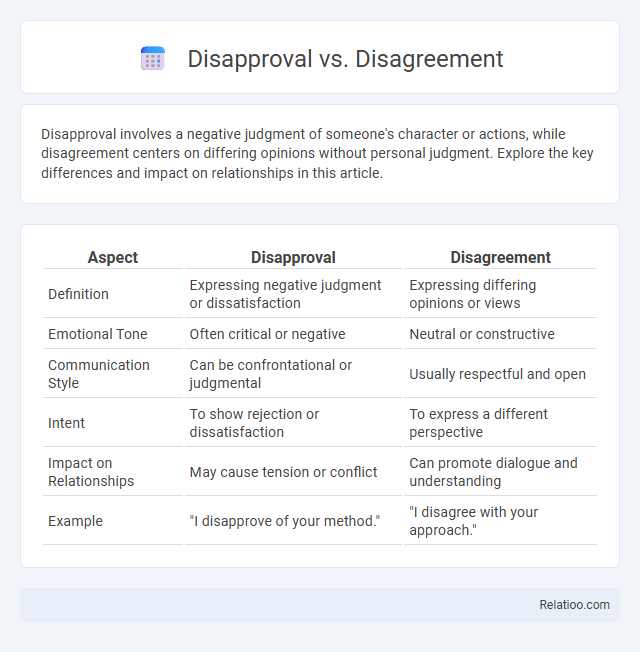 Disapproval vs. Disagreement

Disapproval involves a negative judgment of someone's character or actions, while disagreement centers on differing opinions without personal judgment. Explore the key differences and impact on relationships in this article.

| Aspect | Disapproval | Disagreement |
|---|---|---|
| Definition | Expressing negative judgment or dissatisfaction | Expressing differing opinions or views |
| Emotional Tone | Often critical or negative | Neutral or constructive |
| Communication Style | Can be confrontational or judgmental | Usually respectful and open |
| Intent | To show rejection or dissatisfaction | To express a different perspective |
| Impact on Relationships | May cause tension or conflict | Can promote dialogue and understanding |
| Example | "I disapprove of your method." | "I disagree with your approach." |

Relatioo.com