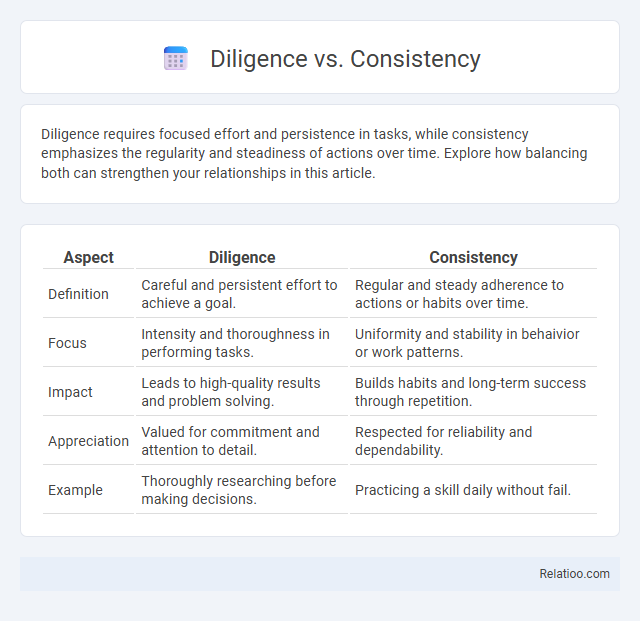 Diligence vs. Consistency

Diligence requires focused effort and persistence in tasks, while consistency emphasizes the regularity and steadiness of actions over time. Explore how balancing both can strengthen your relationships in this article.

| Aspect | Diligence | Consistency |
|---|---|---|
| Definition | Careful and persistent effort to achieve a goal. | Regular and steady adherence to actions or habits over time. |
| Focus | Intensity and thoroughness in performing tasks. | Uniformity and stability in behaivior or work patterns. |
| Impact | Leads to high-quality results and problem solving. | Builds habits and long-term success through repetition. |
| Appreciation | Valued for commitment and attention to detail. | Respected for reliability and dependability. |
| Example | Thoroughly researching before making decisions. | Practicing a skill daily without fail. |

Relatioo.com